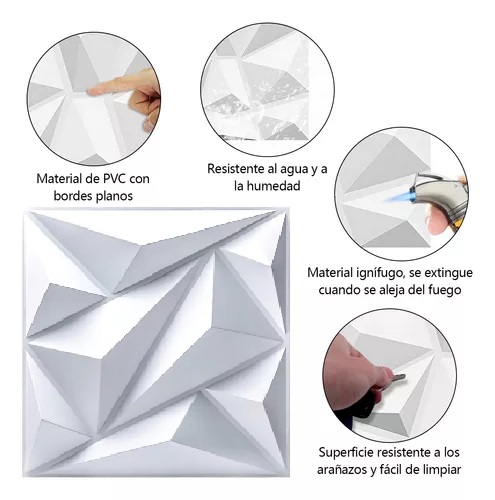 Material de PVC con bordes planos

Resistente al agua y a la humedad

Material ignífugo, se extingue cuando se aleja del fuego

Superficie resistente a los arañazos y fácil de limpiar